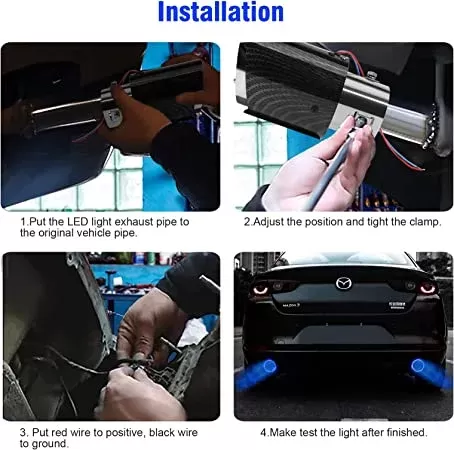 Installation

1.Put the LED light exhaust pipe to the original vehicle pipe.

2.Adjust the position and tight the clamp.

MAZDA 3

3. Put red wire to positive, black wire to ground.

4.Make test the light after finished.