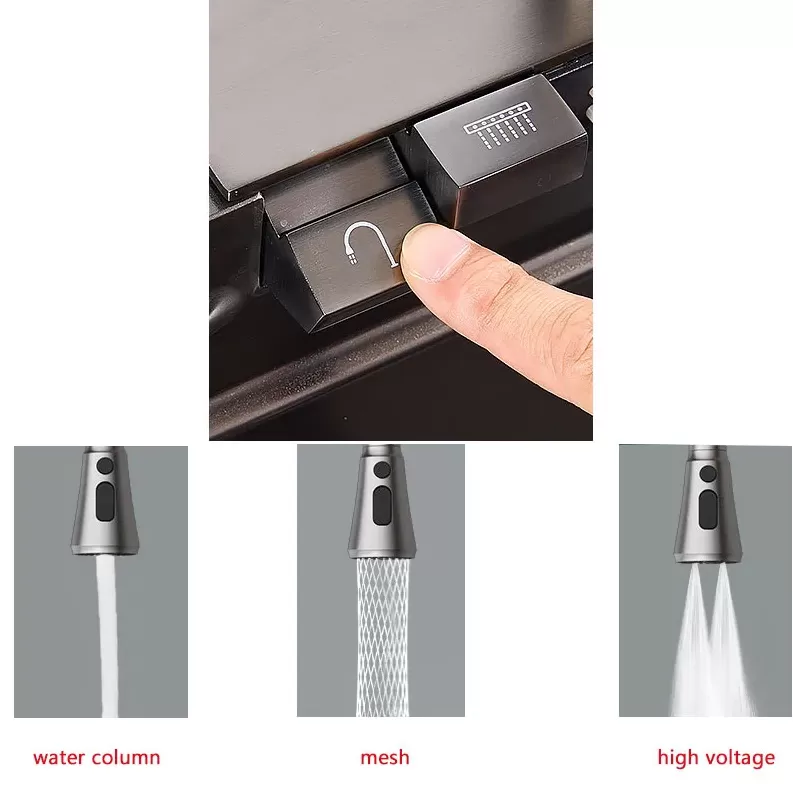 water column

mesh

high voltage